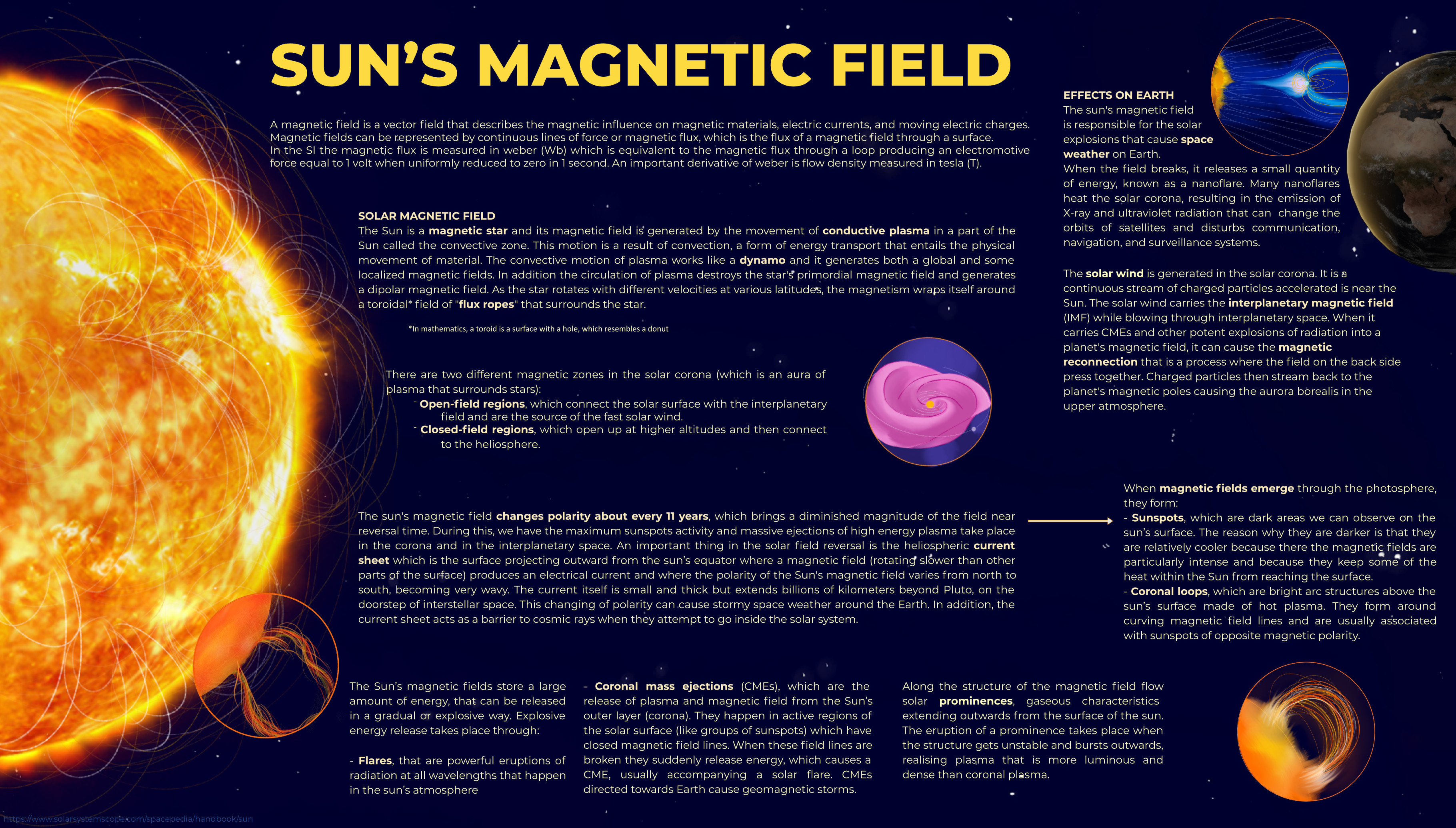 SUN'S MAGNETIC FIELD

A magnetic field is a vector field that describes the magnetic influence on magnetic materials, electric currents, and moving electric charges. Magnetic fields can be represented by continuous lines of force or magnetic flux, which is the flux of a magnetic field through a surface. In the SI the magnetic flux is measured in weber (Wb) which is equivalent to the magnetic flux through a loop producing an electromotive force equal to 1 volt when uniformly reduced to zero in 1 second. An important derivative of weber is flow density measured in tesla (T).

SOLAR MAGNETIC FIELD
The Sun is a magnetic star and its magnetic field is generated by the movement of conductive plasma in a part of the Sun called the convective zone. This motion is a result of convection, a form of energy transport that entails the physical movement of material. The convective motion of plasma works like a dynamo and it generates both a global and some localized magnetic fields. In addition the circulation of plasma destroys the star's primordial magnetic field and generates a dipolar magnetic field. As the star rotates with different velocities at various latitudes, the magnetism wraps itself around a toroidal* field of "flux ropes" that surrounds the star.

*In mathematics, a toroid is a surface with a hole, which resembles a donut

There are two different magnetic zones in the solar corona (which is an aura of plasma that surrounds stars):
- Open-field regions, which connect the solar surface with the interplanetary field and are the source of the fast solar wind.
- Closed-field regions, which open up at higher altitudes and then connect to the heliosphere.

The sun's magnetic field changes polarity about every 11 years, which brings a diminished magnitude of the field near reversal time. During this, we have the maximum sunspots activity and massive ejections of high energy plasma take place in the corona and in the interplanetary space. An important thing in the solar field reversal is the heliospheric current sheet which is the surface projecting outward from the sun's equator where a magnetic field (rotating slower than other parts of the surface) produces an electrical current and where the polarity of the Sun's magnetic field varies from north to south, becoming very wavy. The current itself is small and thick but extends billions of kilometers beyond Pluto, on the doorstep of interstellar space. This changing of polarity can cause stormy space weather around the Earth. In addition, the current sheet acts as a barrier to cosmic rays when they attempt to go inside the solar system.

The Sun's magnetic fields store a large amount of energy, that can be released in a gradual or explosive way. Explosive energy release takes place through:

- Flares, that are powerful eruptions of radiation at all wavelengths that happen in the sun's atmosphere

- Coronal mass ejections (CMEs), which are the release of plasma and magnetic field from the Sun's outer layer (corona). They happen in active regions of the solar surface (like groups of sunspots) which have closed magnetic field lines. When these field lines are broken they suddenly release energy, which causes a CME, usually accompanying a solar flare. CMEs directed towards Earth cause geomagnetic storms.

Along the structure of the magnetic field flow solar prominences, gaseous characteristics extending outwards from the surface of the sun. The eruption of a prominence takes place when the structure gets unstable and bursts outwards, realising plasma that is more luminous and dense than coronal plasma.

EFFECTS ON EARTH
The sun's magnetic field is responsible for the solar explosions that cause space weather on Earth.
When the field breaks, it releases a small quantity of energy, known as a nanoflare. Many nanoflares heat the solar corona, resulting in the emission of X-ray and ultraviolet radiation that can change the orbits of satellites and disturbs communication, navigation, and surveillance systems.

The solar wind is generated in the solar corona. It is a continuous stream of charged particles accelerated is near the Sun. The solar wind carries the interplanetary magnetic field (IMF) while blowing through interplanetary space. When it carries CMEs and other potent explosions of radiation into a planet's magnetic field, it can cause the magnetic reconnection that is a process where the field on the back side press together. Charged particles then stream back to the planet's magnetic poles causing the aurora borealis in the upper atmosphere.

When magnetic fields emerge through the photosphere, they form:
- Sunspots, which are dark areas we can observe on the sun's surface. The reason why they are darker is that they are relatively cooler because there the magnetic fields are particularly intense and because they keep some of the heat within the Sun from reaching the surface.
- Coronal loops, which are bright arc structures above the sun's surface made of hot plasma. They form around curving magnetic field lines and are usually associated with sunspots of opposite magnetic polarity.

https://www.solarsystemscope.com/spacepedia/handbook/sun